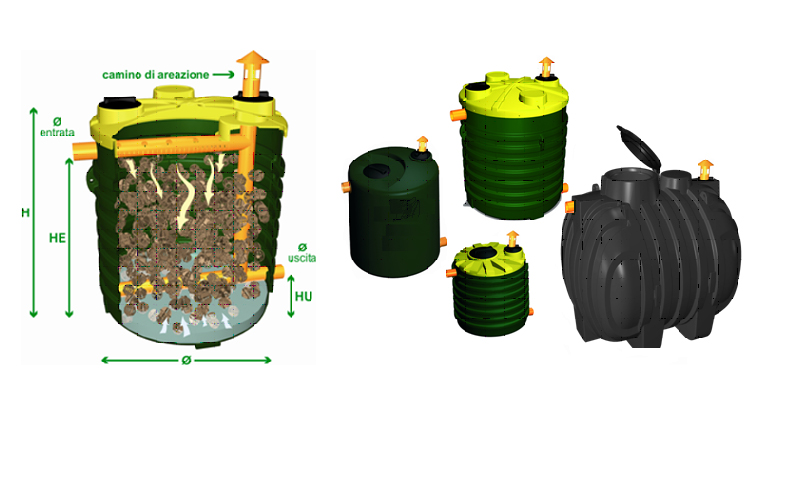 camino di areazione

Ø
entrata

H

HE

Ø
uscita

HU

Ø